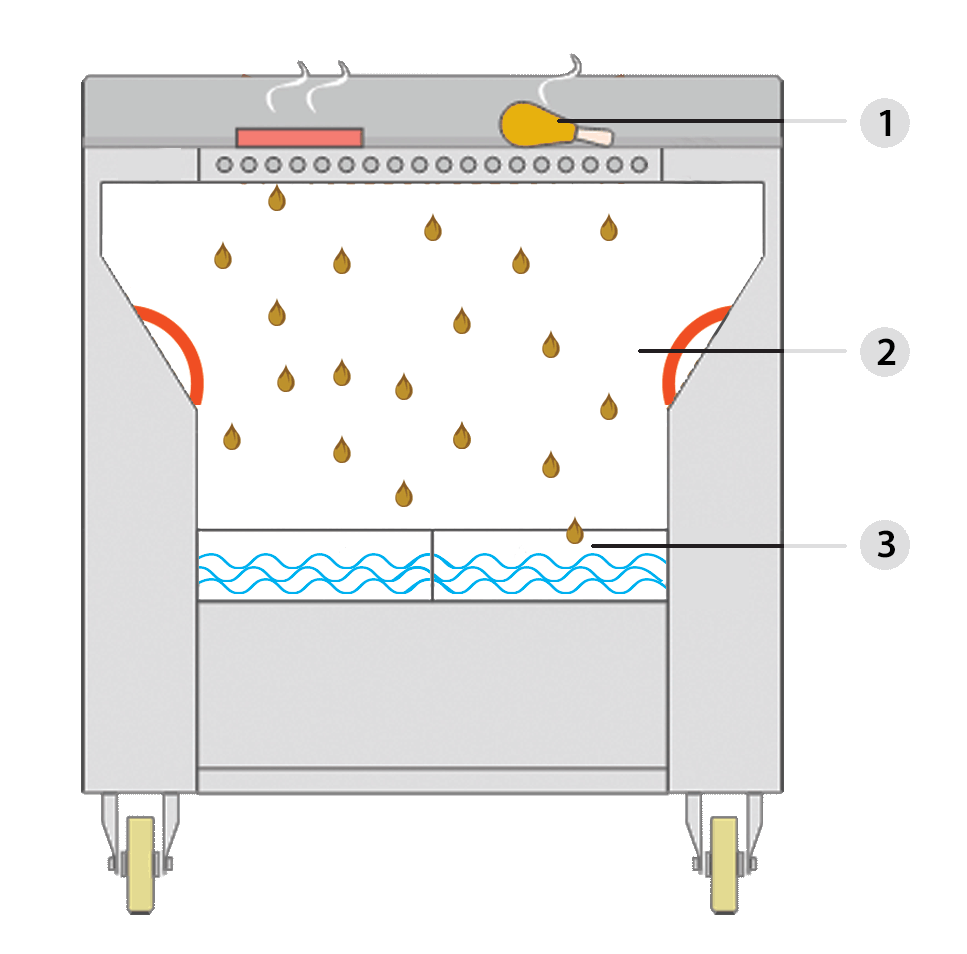 1

2

3